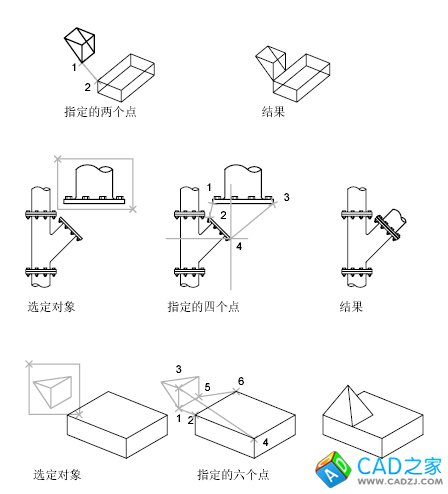 1
2
指定的两个点

结果

1
2
3
4
选定对象

指定的四个点

结果

3
5
6
1
2
4
选定对象

指定的六个点

CAD之家
WWW.CADZJ.COM